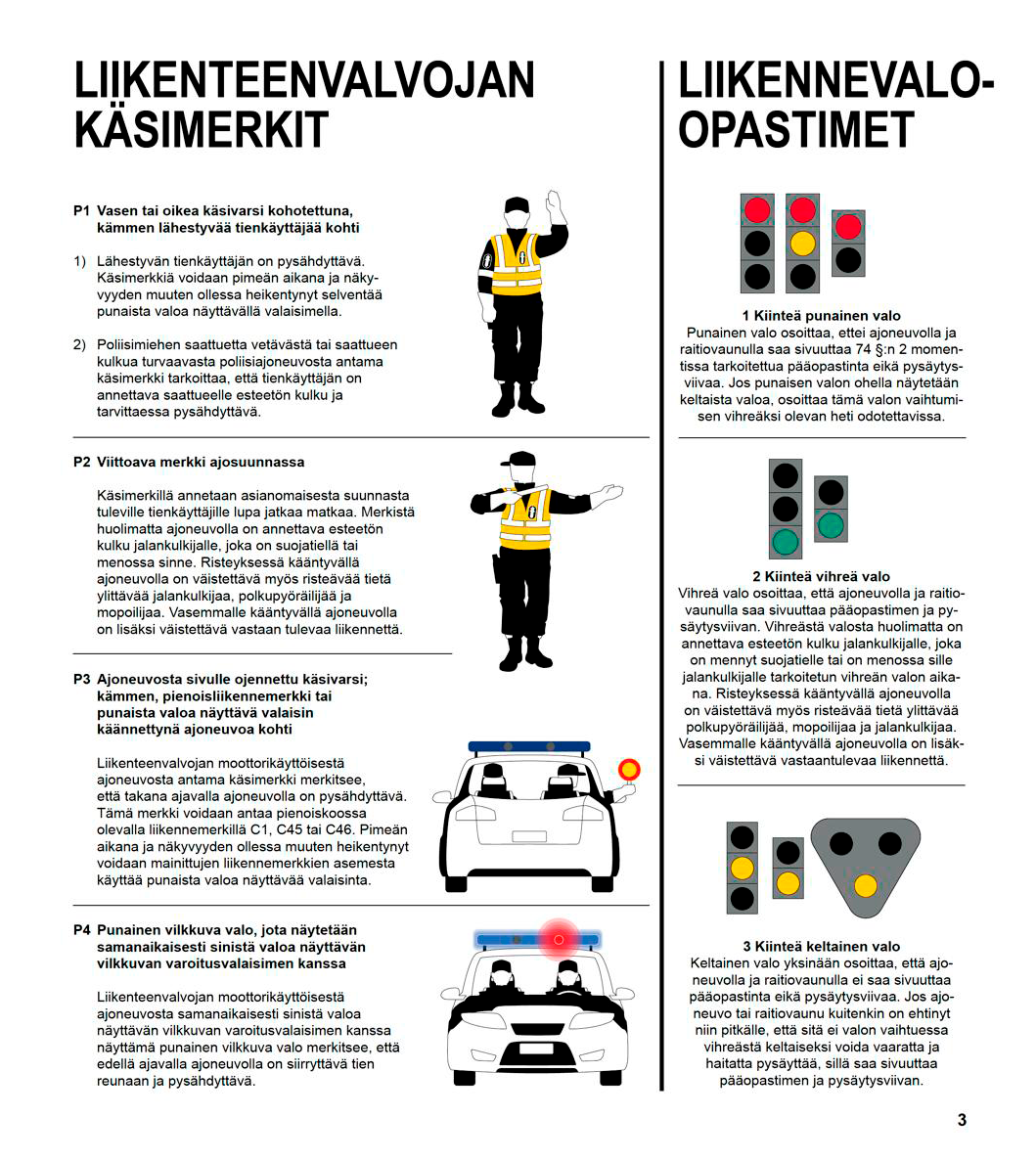 LIIKENTEENVALVOJAN KÄSIMERKIT

P1 Vasen tai oikea käsivarsi kohotettuna, kämmen lähestyvää tienkäyttäjää kohti

1) Lähestyvän tienkäyttäjän on pysähdyttävä. Käsimerkkiä voidaan pimeän aikana ja näkyvyyden muuten ollessa heikentynyt selventää punaista valoa näyttävällä valaisimella.

2) Poliisimiehen saattuetta vetävästä tai saattueen kulkua turvaavasta poliisiajoneuvosta antama käsimerkki tarkoittaa, että tienkäyttäjän on annettava saattueelle esteetön kulku ja tarvittaessa pysähdyttävä.

P2 Viittoava merkki ajosuunnassa

Käsimerkillä annetaan asianomaisesta suunnasta tuleville tienkäyttäjille lupa jatkaa matkaa. Merkistä huolimatta ajoneuvolla on annettava esteetön kulku jalankulkijalle, joka on suojatiellä tai menossa sinne. Risteyksessä kääntyvällä ajoneuvolla on väistettävä myös risteävää tietä ylittävää jalankulkijaa, polkupyöräilijää ja mopoilijaa. Vasemmalle kääntyvällä ajoneuvolla on lisäksi väistettävä vastaan tulevaa liikennettä.

P3 Ajoneuvosta sivulle ojennettu käsivarsi; kämmen, pienoisliikennemerkki tai punaista valoa näyttävä valaisin käännettynä ajoneuvoa kohti

Liikenteenvalvojan moottorikäyttöisestä ajoneuvosta antama käsimerkki merkitsee, että takana ajavalla ajoneuvolla on pysähdyttävä. Tämä merkki voidaan antaa pienoiskoossa olevalla liikennemerkillä C1, C45 tai C46. Pimeän aikana ja näkyvyyden ollessa muuten heikentynyt voidaan mainittujen liikennemerkkien asemesta käyttää punaista valoa näyttävää valaisinta.

P4 Punainen vilkkuva valo, jota näytetään samanaikaisesti sinistä valoa näyttävän vilkkuvan varoitusvalaisimen kanssa

Liikenteenvalvojan moottorikäyttöisestä ajoneuvosta samanaikaisesti sinistä valoa näyttävän vilkkuvan varoitusvalaisimen kanssa näyttämä punainen vilkkuva valo merkitsee, että edellä ajavalla ajoneuvolla on siirryttävä tien reunaan ja pysähdyttävä.

LIIKENNEVALO-OPASTIMET

1 Kiinteä punainen valo
Punainen valo osoittaa, ettei ajoneuvolla ja raitiovaunulla saa sivuuttaa 74 §:n 2 momentissa tarkoitettua pääopastinta eikä pysäytysviivaa. Jos punaisen valon ohella näytetään keltaista valoa, osoittaa tämä valon vaihtumisen vihreäksi olevan heti odotettavissa.

2 Kiinteä vihreä valo
Vihreä valo osoittaa, että ajoneuvolla ja raitiovaunulla saa sivuuttaa pääopastimen ja pysäytysviivan. Vihreästä valosta huolimatta on annettava esteetön kulku jalankulkijalle, joka on mennyt suojatielle tai on menossa sille jalankulkijalle tarkoitetun vihreän valon aikana. Risteyksessä kääntyvällä ajoneuvolla on väistettävä myös risteävää tietä ylittävää polkupyöräilijää, mopoilijaa ja jalankulkijaa. Vasemmalle kääntyvällä ajoneuvolla on lisäksi väistettävä vastaantulevaa liikennettä.

3 Kiinteä keltainen valo
Keltainen valo yksinään osoittaa, että ajoneuvolla ja raitiovaunulla ei saa sivuuttaa pääopastinta eikä pysäytysviivaa. Jos ajoneuvo tai raitiovaunu kuitenkin on ehtinyt niin pitkälle, että sitä ei valon vaihtuessa vihreästä keltaiseksi voida vaaratta ja haitatta pysäyttää, sillä saa sivuuttaa pääopastimen ja pysäytysviivan.

3